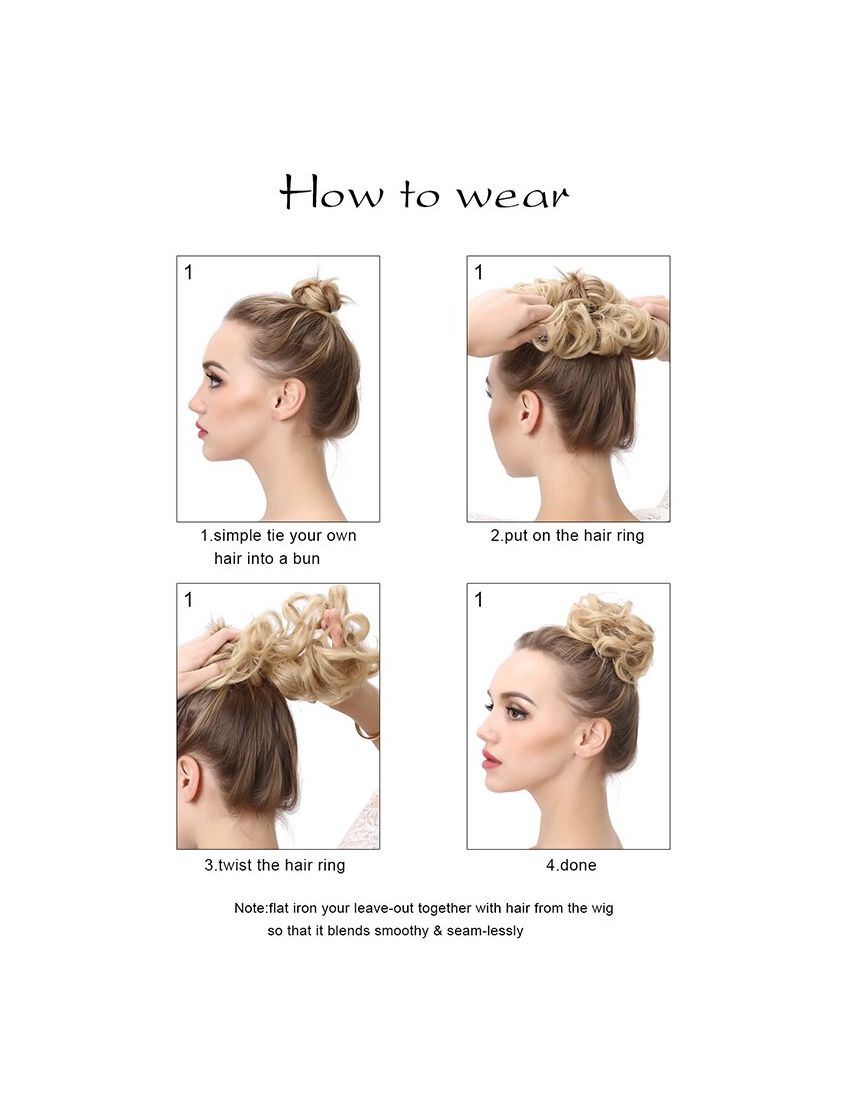 How to wear

1

1.simple tie your own hair into a bun

1

2.put on the hair ring

1

3.twist the hair ring

1

4.done

Note:flat iron your leave-out together with hair from the wig so that it blends smoothy & seam-lessly